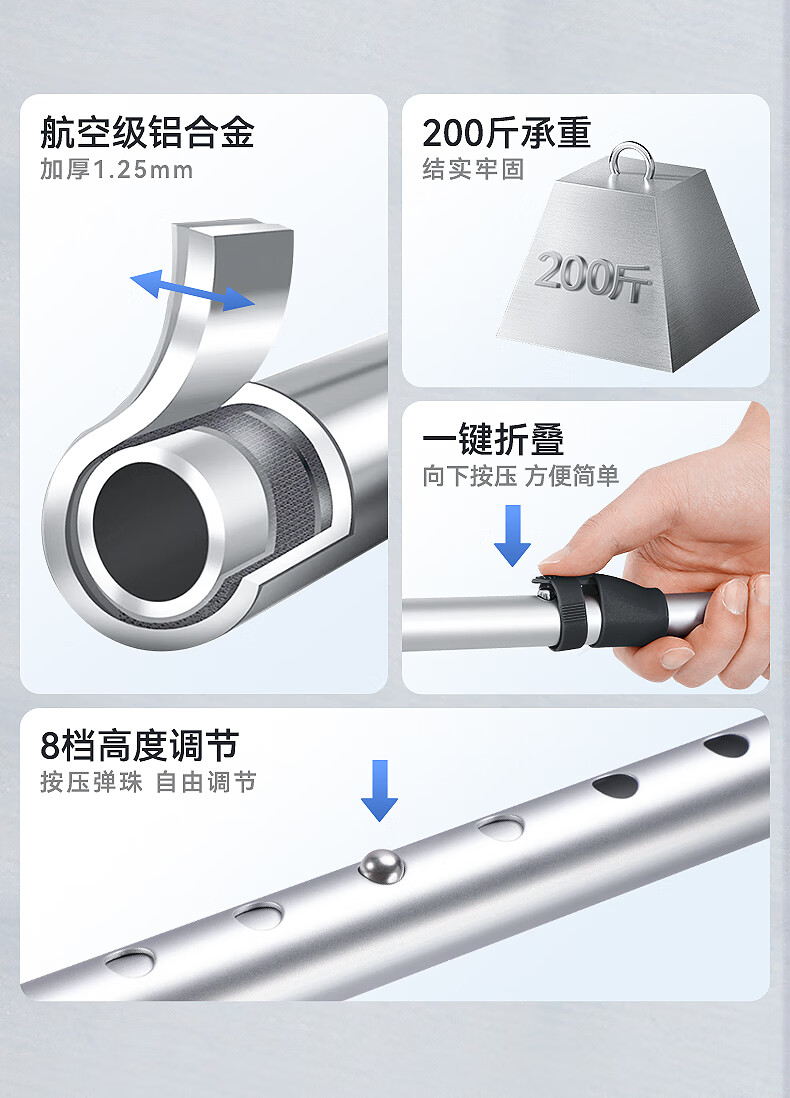 航空级铝合金
加厚1.25mm

200斤承重
结实牢固

200斤

一键折叠
向下按压 方便简单

8档高度调节
按压弹珠 自由调节